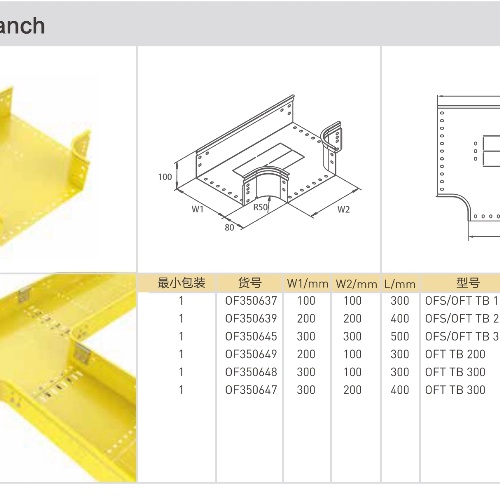 anch

100
W1
R50
W2
80

| 最小包装 | 货号 | W1/mm | W2/mm | L/mm | 型号 |
|---|---|---|---|---|---|
| 1 | OF350637 | 100 | 100 | 300 | OFS/OFT TB 1 |
| 1 | OF350639 | 200 | 200 | 400 | OFS/OFT TB 2 |
| 1 | OF350645 | 300 | 300 | 500 | OFS/OFT TB 3 |
| 1 | OF350649 | 200 | 100 | 300 | OFT TB 200 |
| 1 | OF350648 | 300 | 100 | 300 | OFT TB 300 |
| 1 | OF350647 | 300 | 200 | 400 | OFT TB 300 |