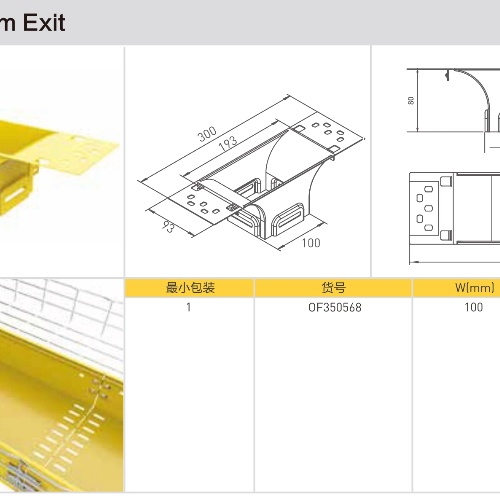 m Exit

300
193
93
100
80

| 最小包装 | 货号 | W(mm) |
|---|---|---|
| 1 | OF350568 | 100 |