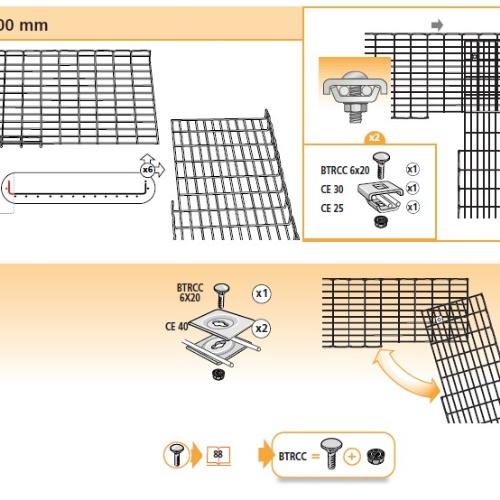 00 mm

x6

x2

BTRCC 6x20
x1
CE 30
x1
CE 25
x1

BTRCC 6X20
x1
CE 40
x2

88

BTRCC = +